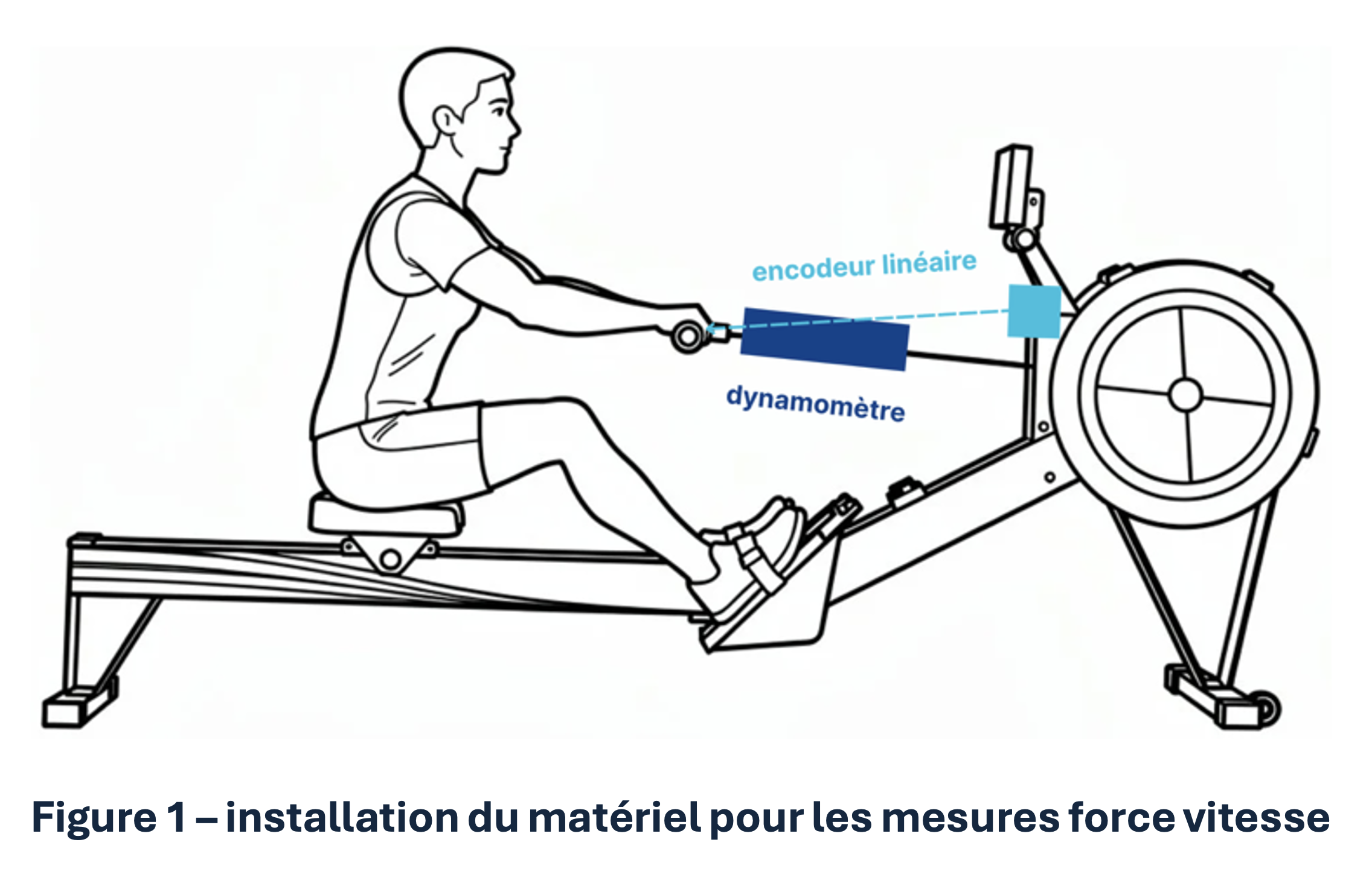 encodeur linéaire

dynamomètre

Figure 1 – installation du matériel pour les mesures force vitesse